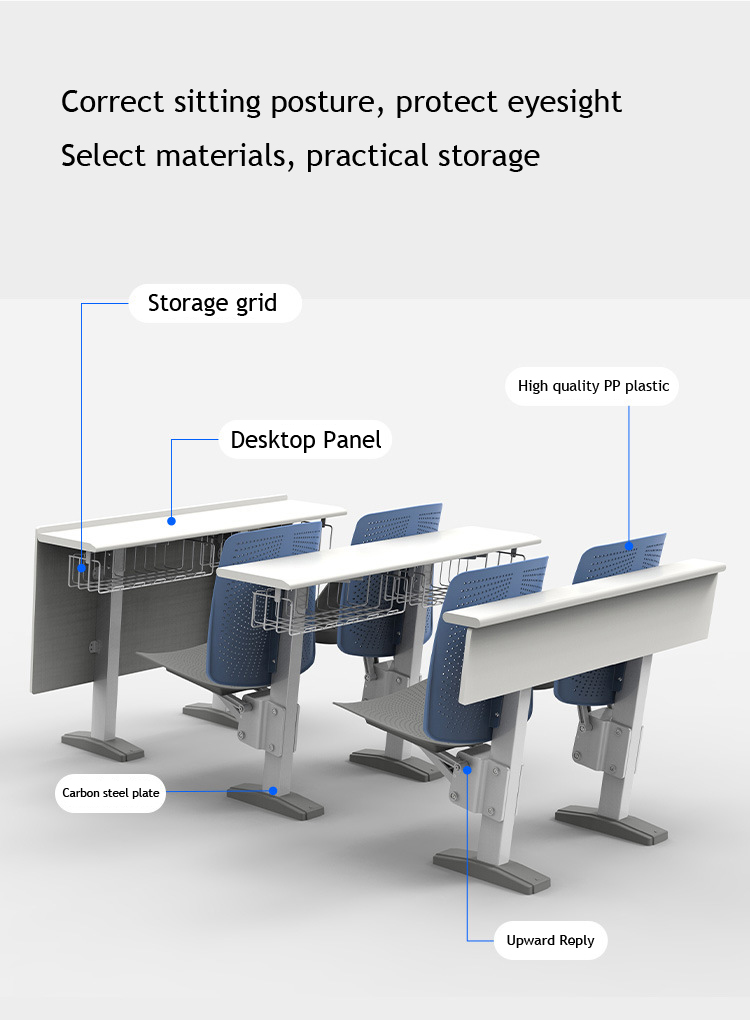 Correct sitting posture, protect eyesight
Select materials, practical storage

Storage grid

High quality PP plastic

Desktop Panel

Carbon steel plate

Upward Reply